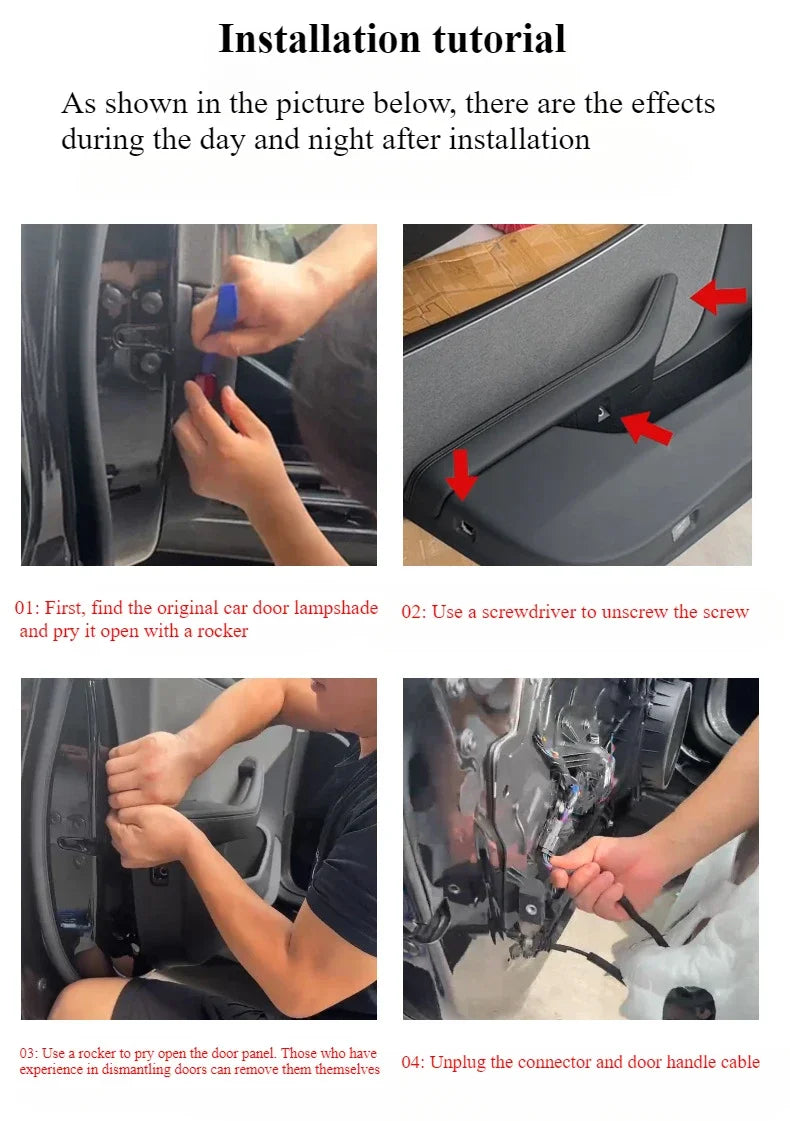 Installation tutorial

As shown in the picture below, there are the effects during the day and night after installation

01: First, find the original car door lampshade and pry it open with a rocker

02: Use a screwdriver to unscrew the screw

03: Use a rocker to pry open the door panel. Those who have experience in dismantling doors can remove them themselves

04: Unplug the connector and door handle cable