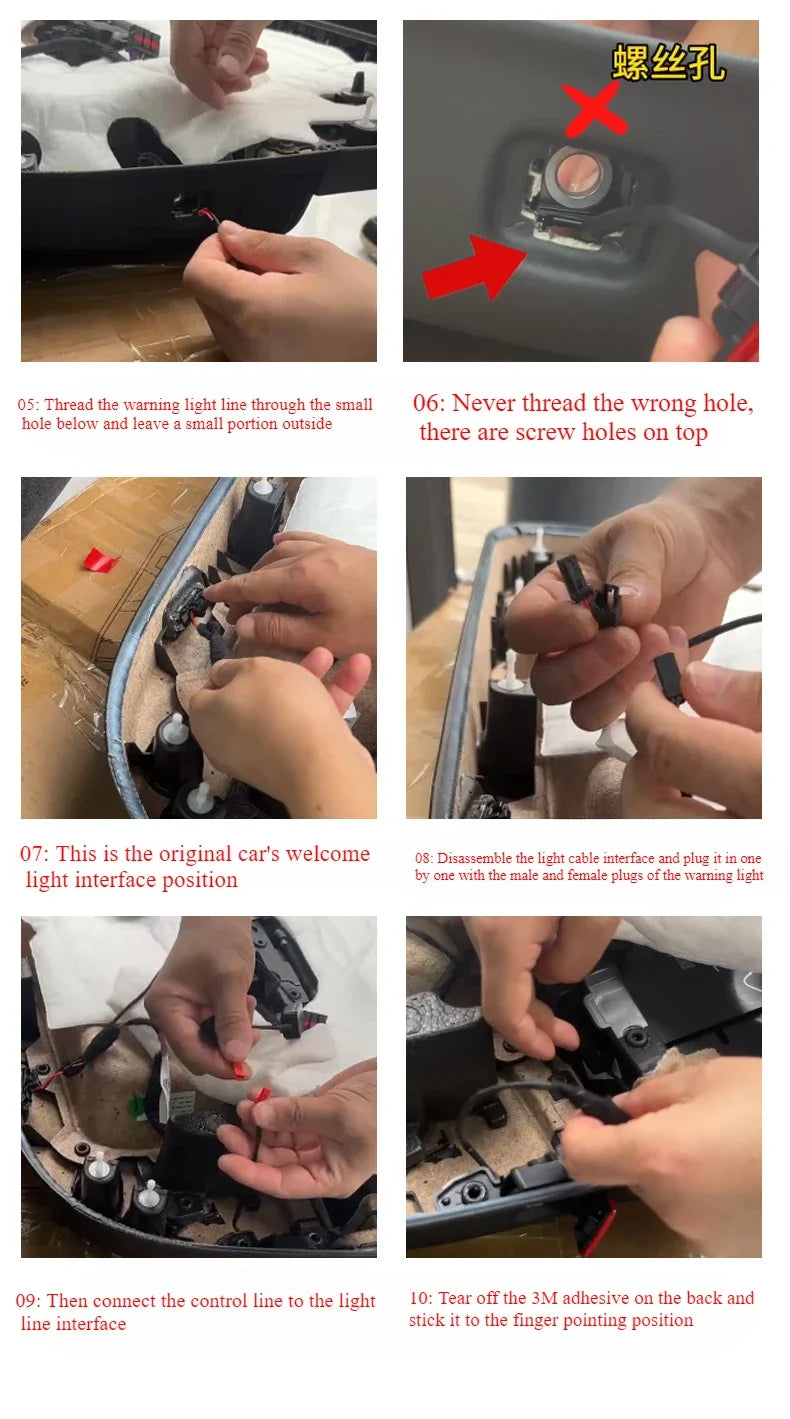 螺丝孔

05: Thread the warning light line through the small hole below and leave a small portion outside

06: Never thread the wrong hole, there are screw holes on top

07: This is the original car's welcome light interface position

08: Disassemble the light cable interface and plug it in one by one with the male and female plugs of the warning light

09: Then connect the control line to the light line interface

10: Tear off the 3M adhesive on the back and stick it to the finger pointing position