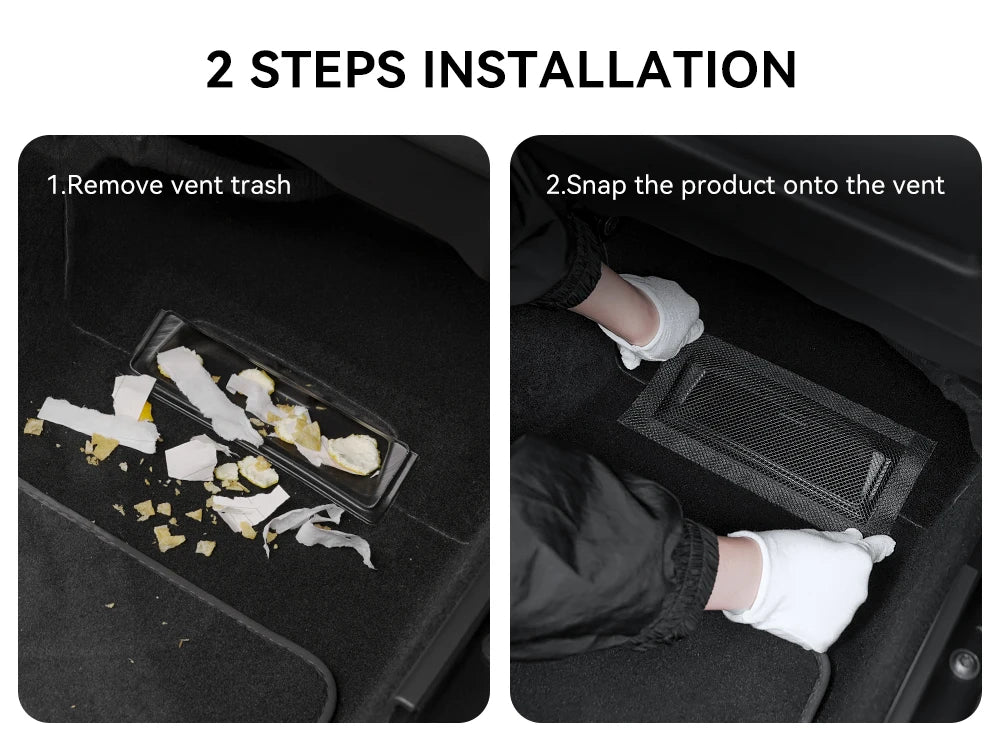 2 STEPS INSTALLATION

1.Remove vent trash

2.Snap the product onto the vent