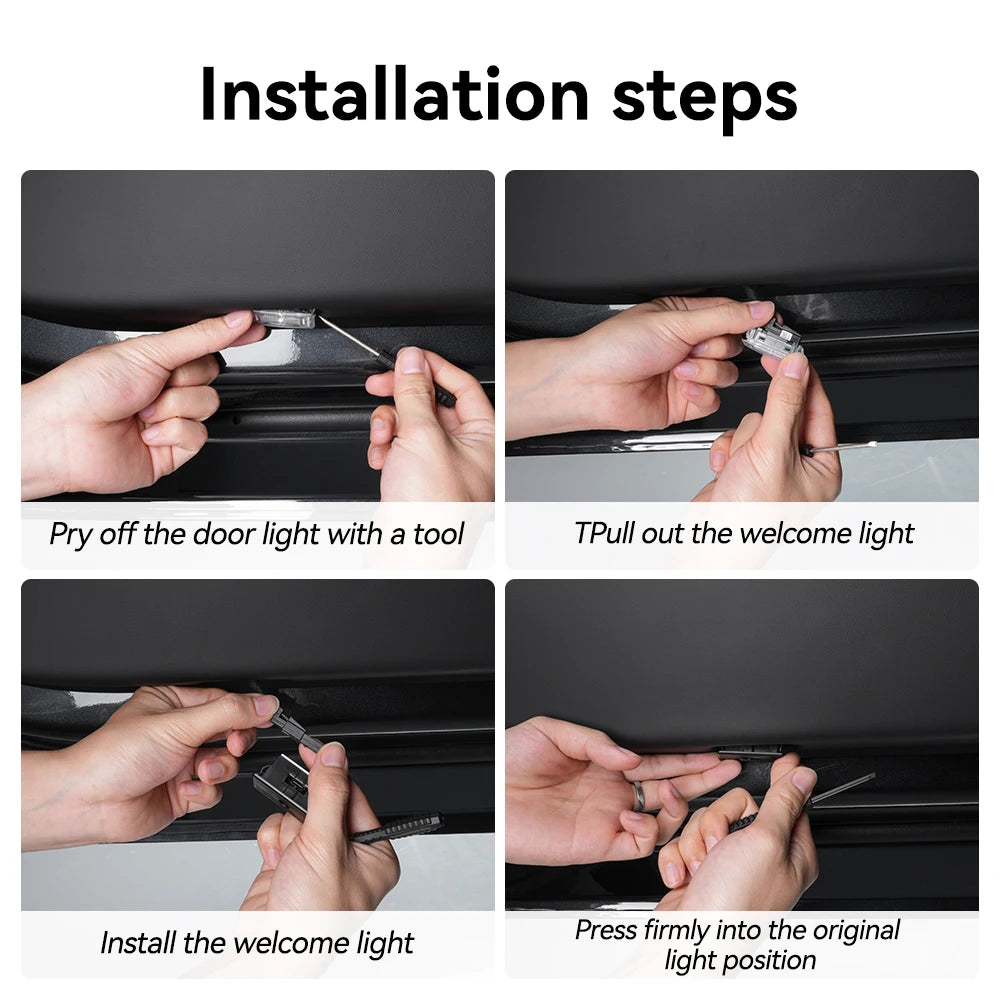 Installation steps

Pry off the door light with a tool

TPull out the welcome light

Install the welcome light

Press firmly into the original light position