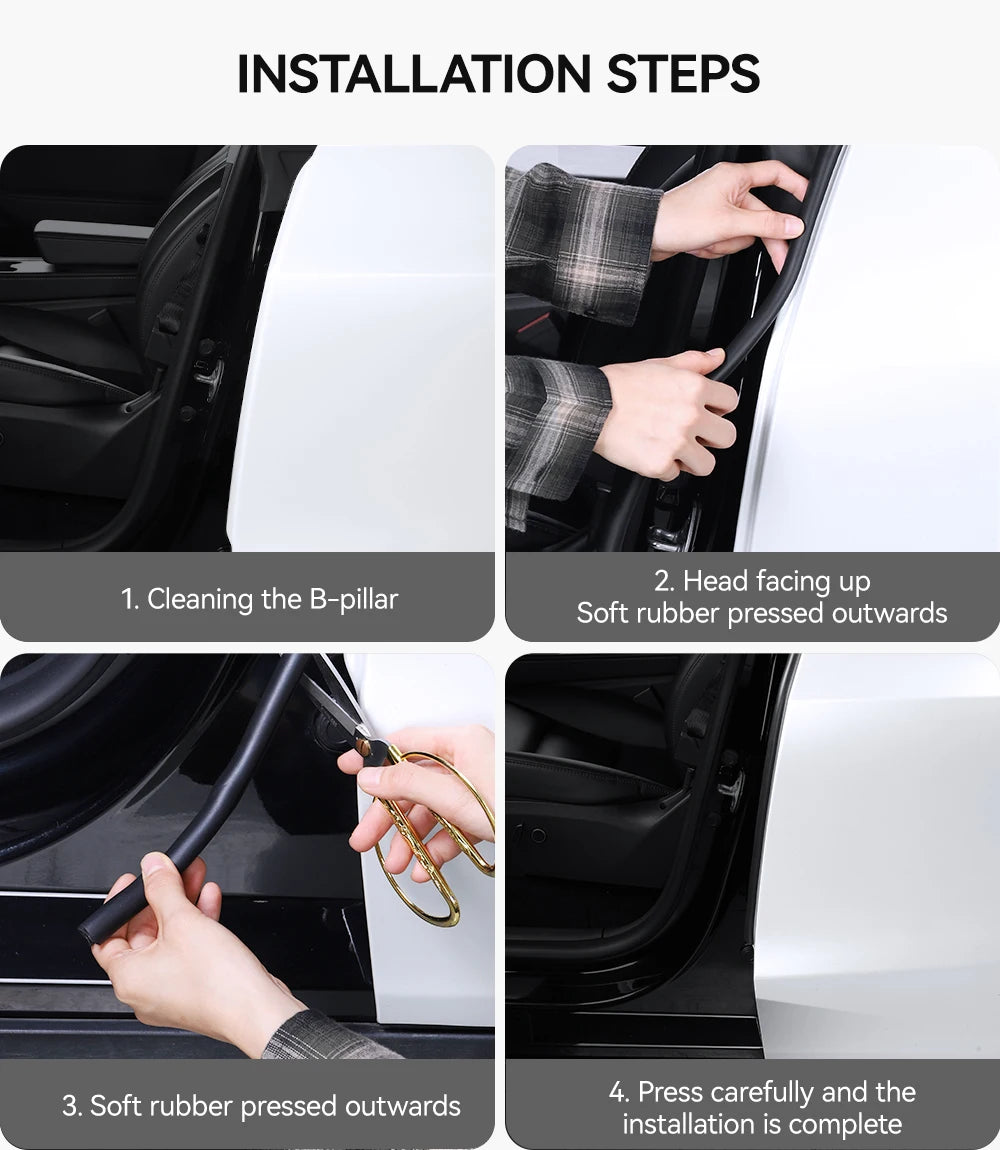 INSTALLATION STEPS

1. Cleaning the B-pillar

2. Head facing up
Soft rubber pressed outwards

3. Soft rubber pressed outwards

4. Press carefully and the installation is complete