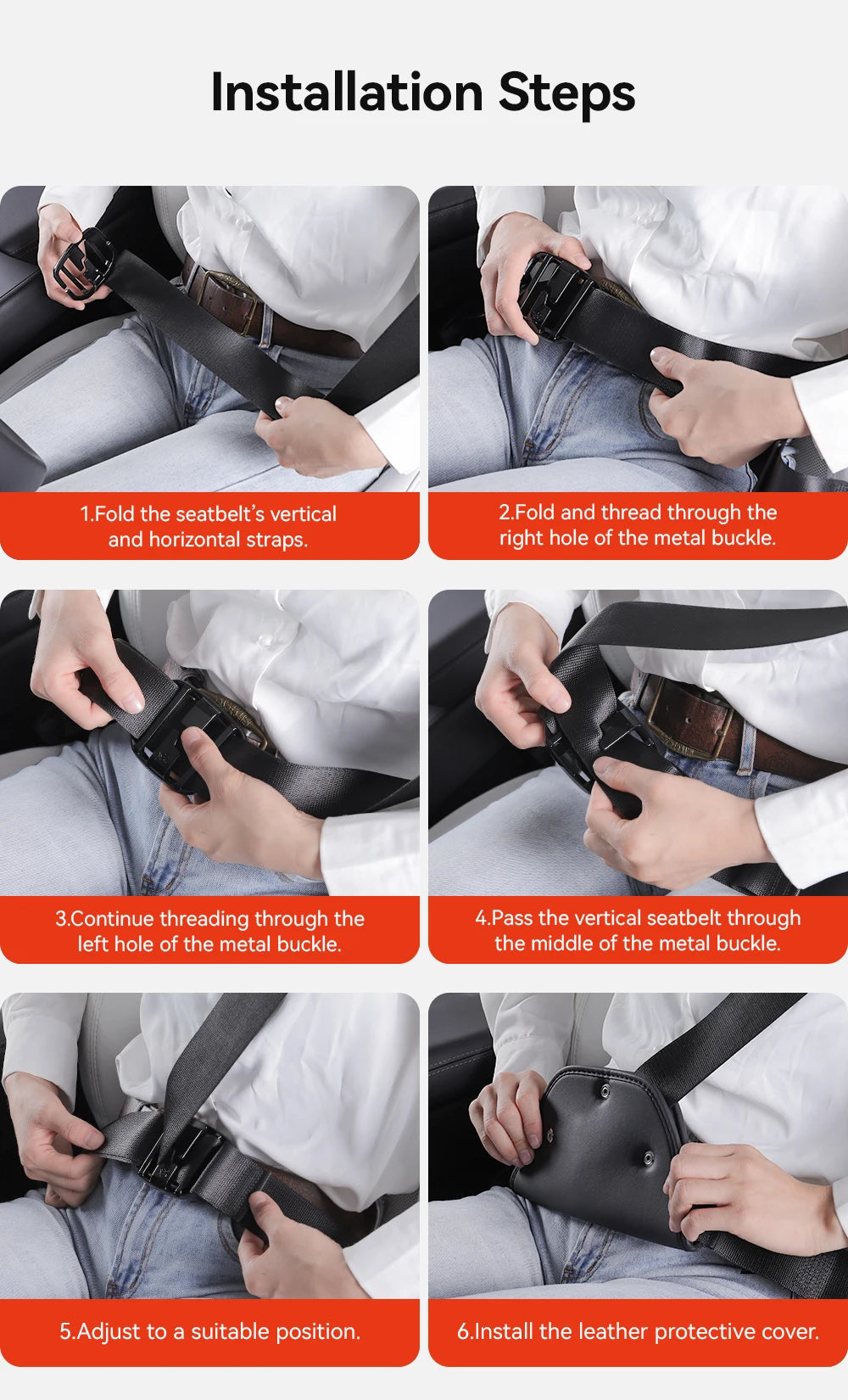 Installation Steps

1.Fold the seatbelt's vertical and horizontal straps.

2.Fold and thread through the right hole of the metal buckle.

3.Continue threading through the left hole of the metal buckle.

4.Pass the vertical seatbelt through the middle of the metal buckle.

5.Adjust to a suitable position.

6.Install the leather protective cover.